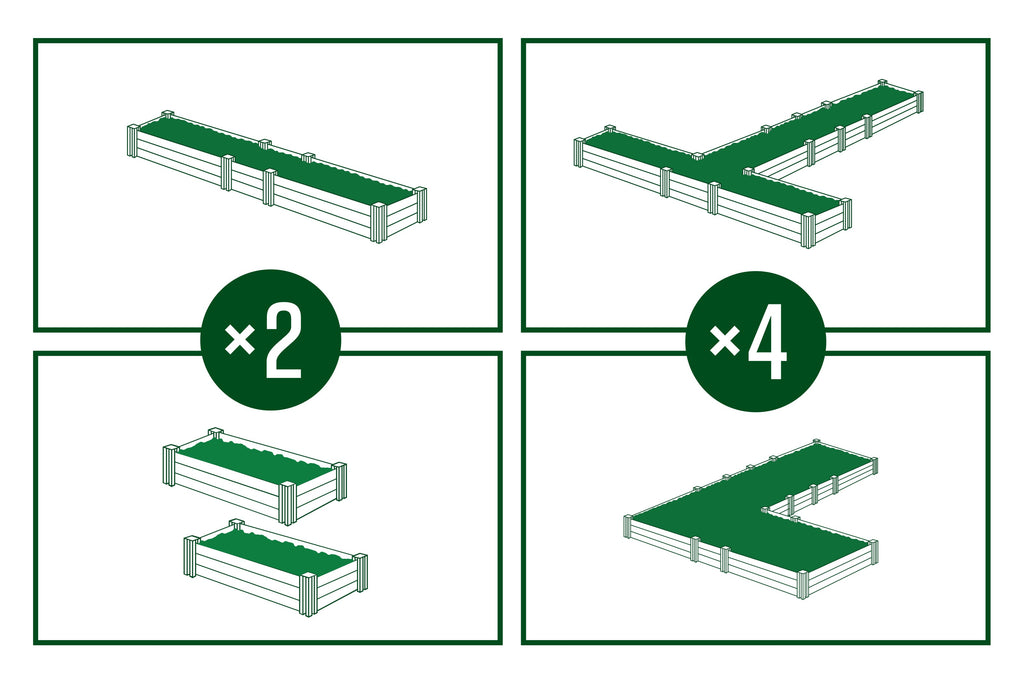 ×2

×4